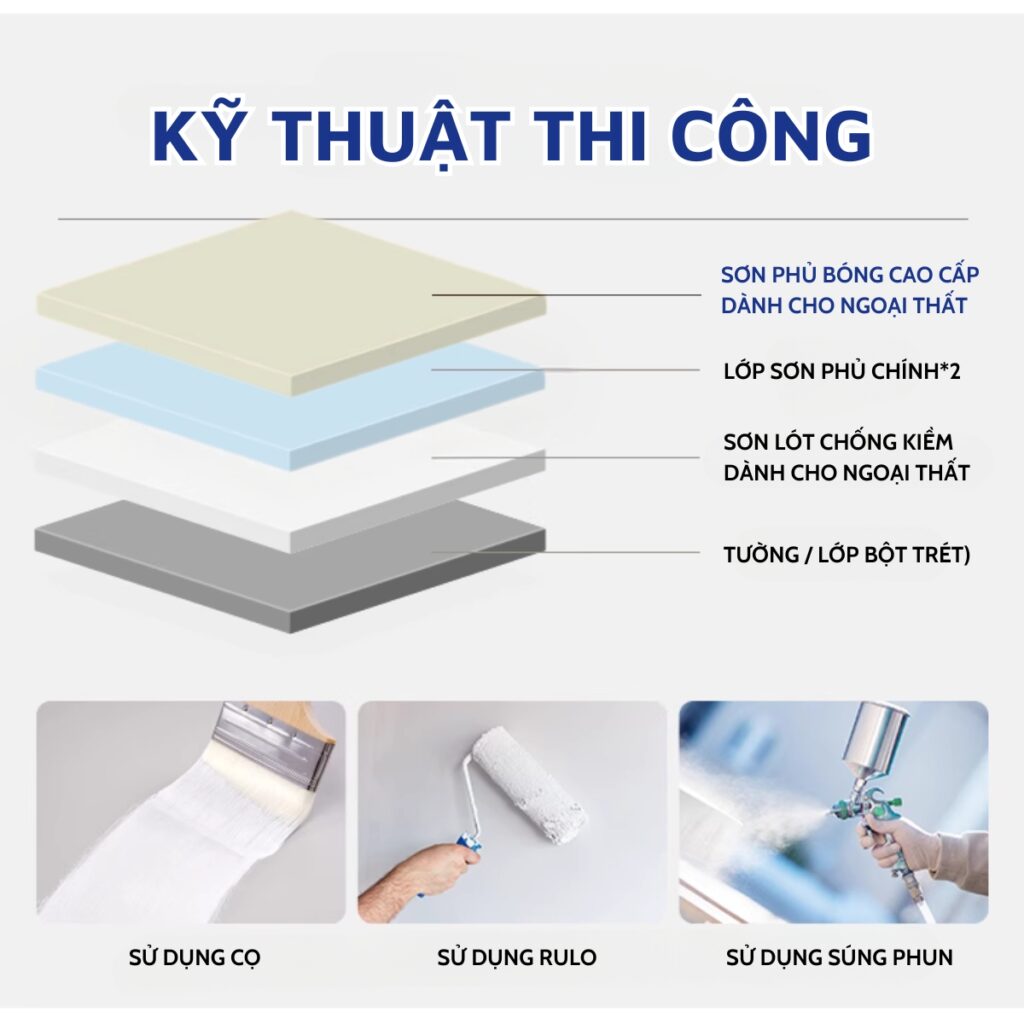 KỸ THUẬT THI CÔNG

SƠN PHỦ BÓNG CAO CẤP DÀNH CHO NGOẠI THẤT

LỚP SƠN PHỦ CHÍNH*2

SƠN LÓT CHỐNG KIỀM DÀNH CHO NGOẠI THẤT

TƯỜNG / LỚP BỘT TRÉT)

SỬ DỤNG CỌ

SỬ DỤNG RULO

SỬ DỤNG SÚNG PHUN